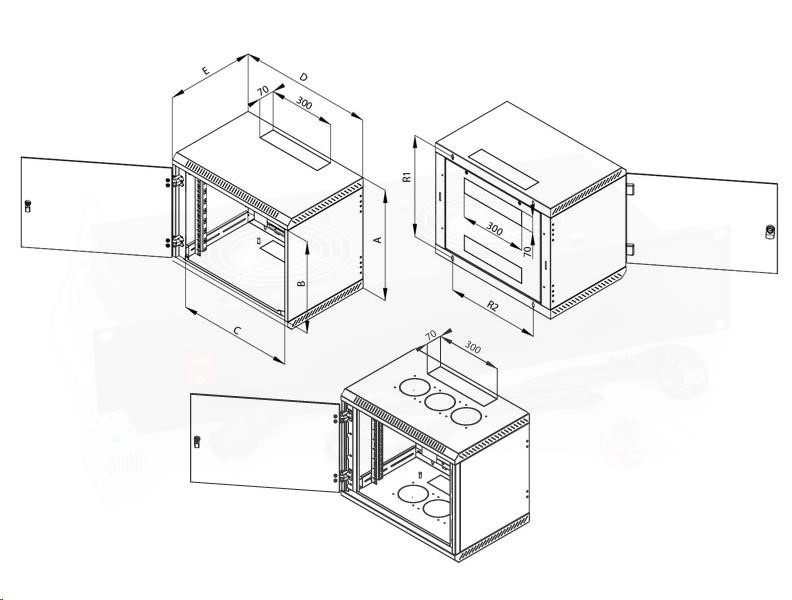 E
D
70
300
A
B
C
R1
300
70
R2
70
300