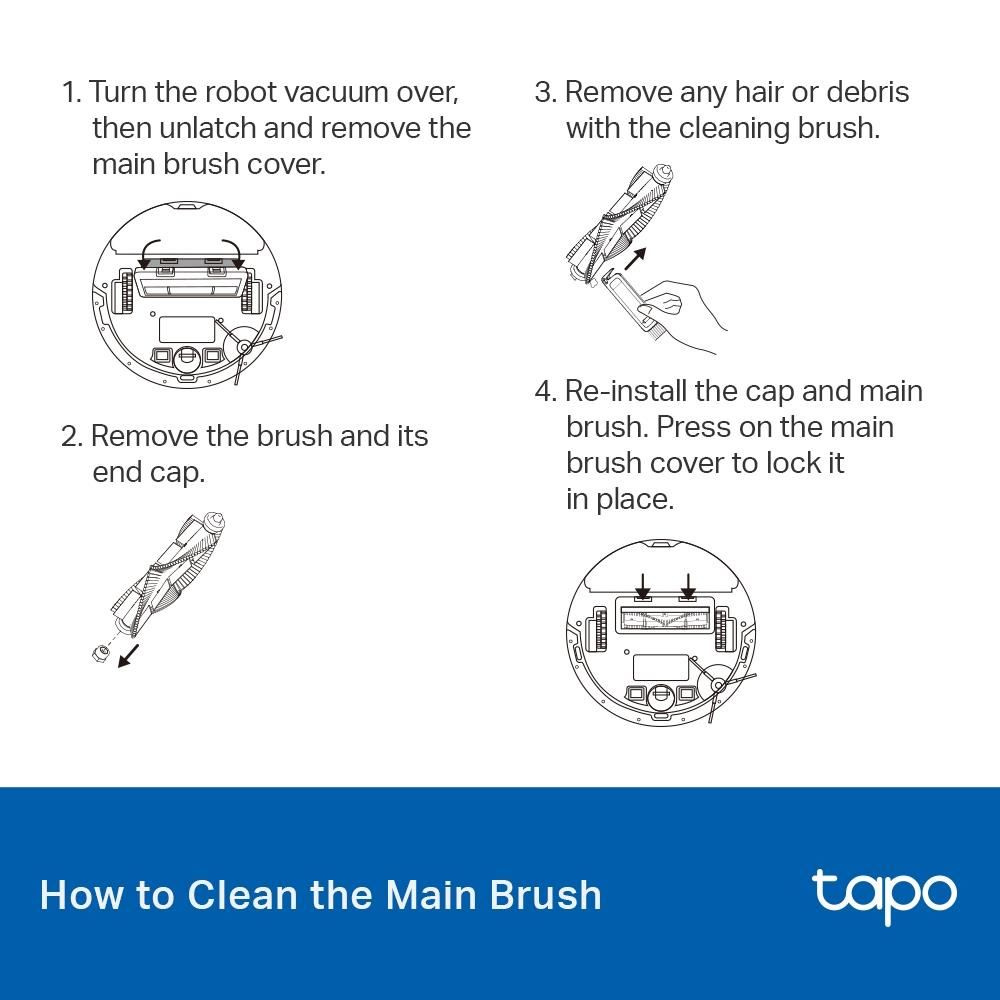 1. Turn the robot vacuum over, then unlatch and remove the main brush cover.

2. Remove the brush and its end cap.

3. Remove any hair or debris with the cleaning brush.

4. Re-install the cap and main brush. Press on the main brush cover to lock it in place.

How to Clean the Main Brush

tapo